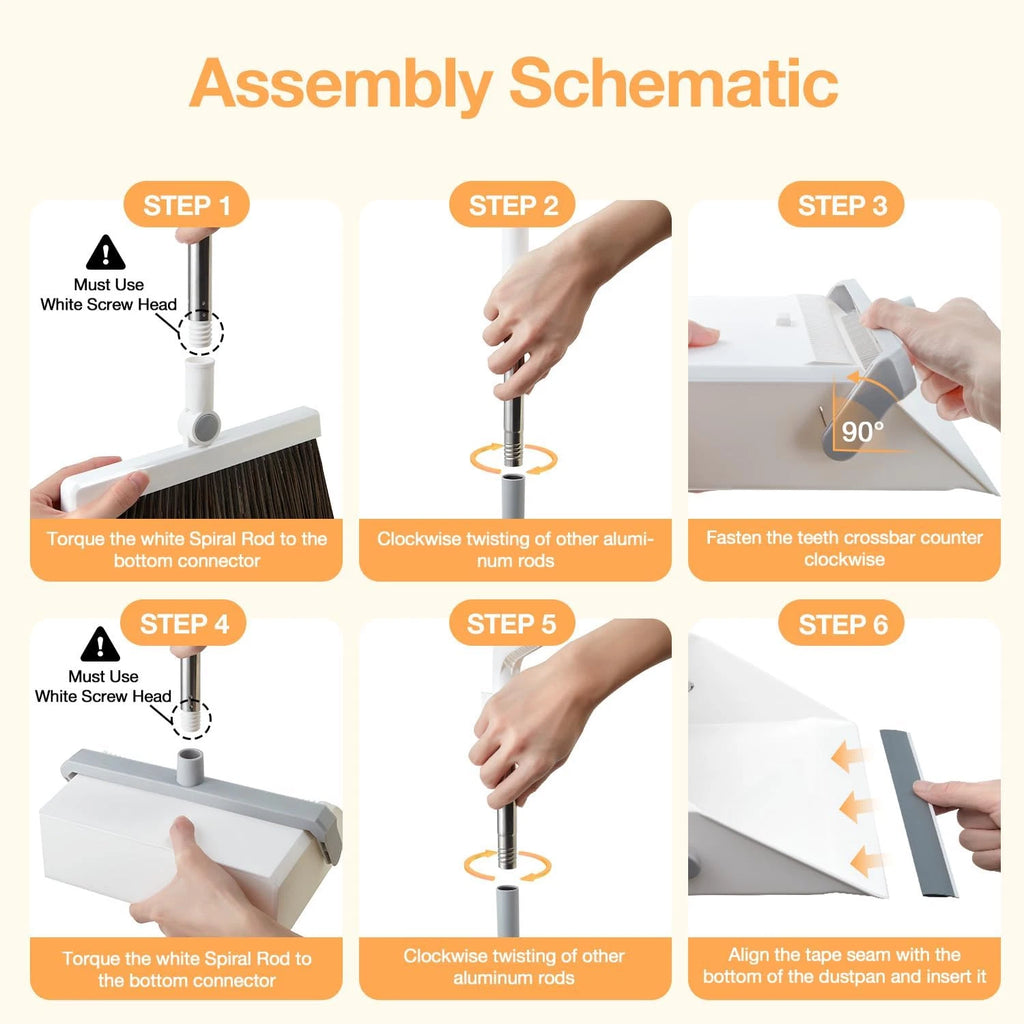 Assembly Schematic

STEP 1

Must Use White Screw Head

Torque the white Spiral Rod to the bottom connector

STEP 2

Clockwise twisting of other aluminum rods

STEP 3

90°

Fasten the teeth crossbar counter clockwise

STEP 4

Must Use White Screw Head

Torque the white Spiral Rod to the bottom connector

STEP 5

Clockwise twisting of other aluminum rods

STEP 6

Align the tape seam with the bottom of the dustpan and insert it